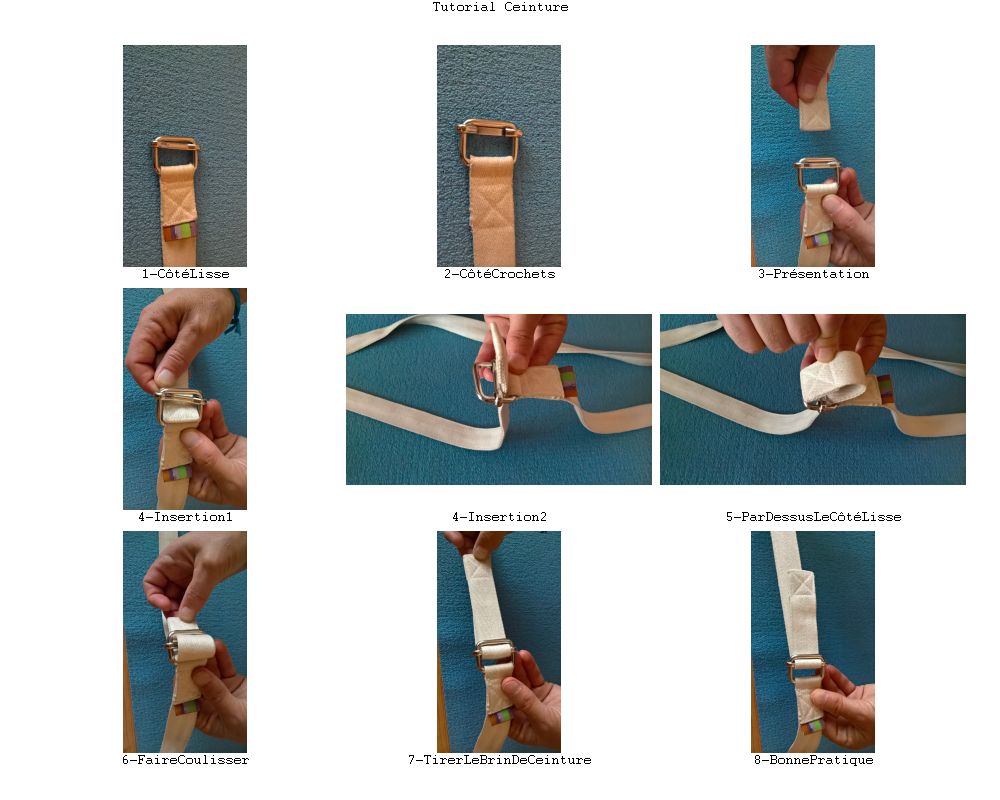 Tutorial Ceinture

1-CôtéLisse

2-CôtéCrochets

3-Présentation

4-Insertion1

4-Insertion2

5-ParDessusLeCôtéLisse

6-FaireCoulisser

7-TirerLeBrinDeCeinture

8-BonnePratique